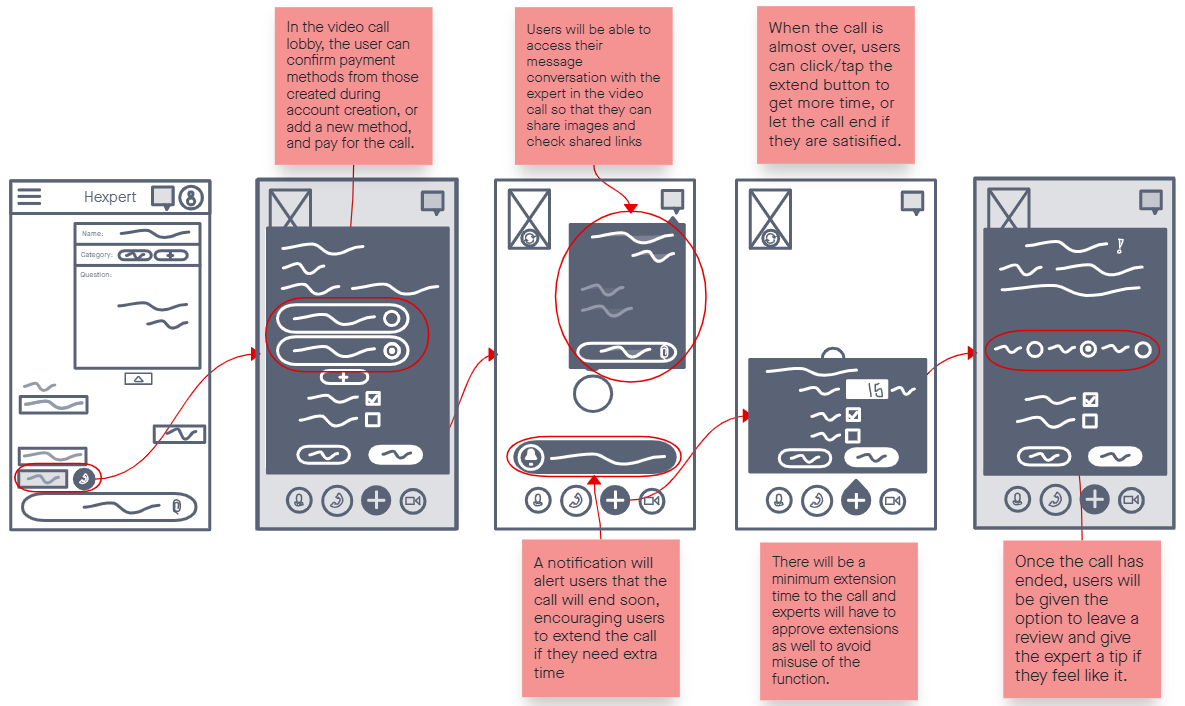 In the video call lobby, the user can confirm payment methods from those created during account creation, or add a new method, and pay for the call.

Users will be able to access their message conversation with the expert in the video call so that they can share images and check shared links

When the call is almost over, users can click/tap the extend button to get more time, or let the call end if they are satisified.

Hexpert

Name:

Category:

Question:

15

A notification will alert users that the call will end soon, encouraging users to extend the call if they need extra time

There will be a minimum extension time to the call and experts will have to approve extensions as well to avoid misuse of the function.

Once the call has ended, users will be given the option to leave a review and give the expert a tip if they feel like it.